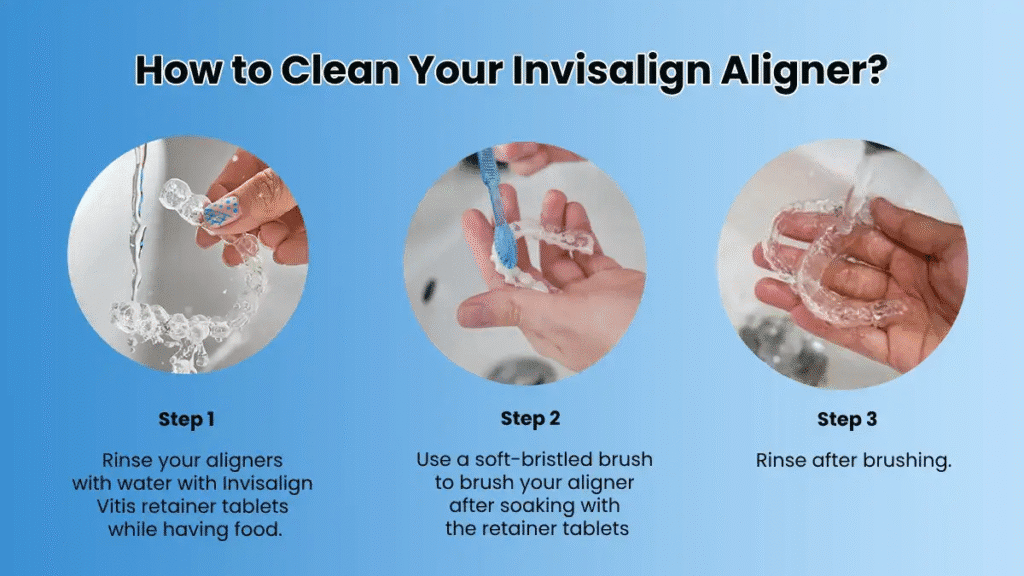 How to Clean Your Invisalign Aligner?

Step 1

Rinse your aligners with water with Invisalign Vitis retainer tablets while having food.

Step 2

Use a soft-bristled brush to brush your aligner after soaking with the retainer tablets

Step 3

Rinse after brushing.